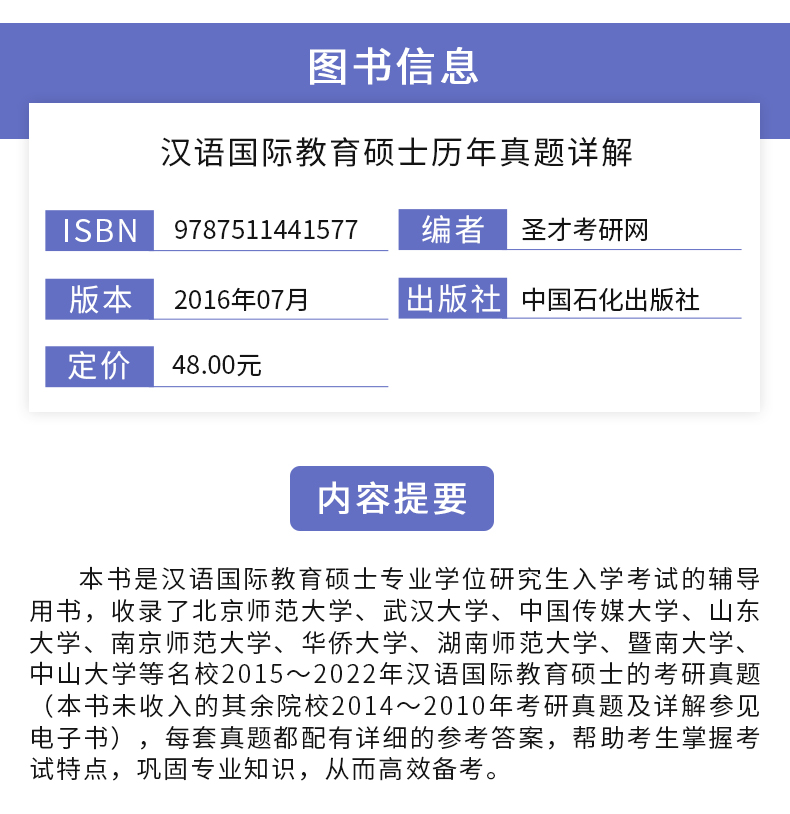 图书信息

汉语国际教育硕士历年真题详解

ISBN 9787511441577
编者 圣才考研网
版本 2016年07月
出版社 中国石化出版社
定价 48.00元

内容提要

本书是汉语国际教育硕士专业学位研究生入学考试的辅导用书，收录了北京师范大学、武汉大学、中国传媒大学、山东大学、南京师范大学、华侨大学、湖南师范大学、暨南大学、中山大学等名校2015～2022年汉语国际教育硕士的考研真题（本书未收入的其余院校2014～2010年考研真题及详解参见电子书），每套真题都配有详细的参考答案，帮助考生掌握考试特点，巩固专业知识，从而高效备考。