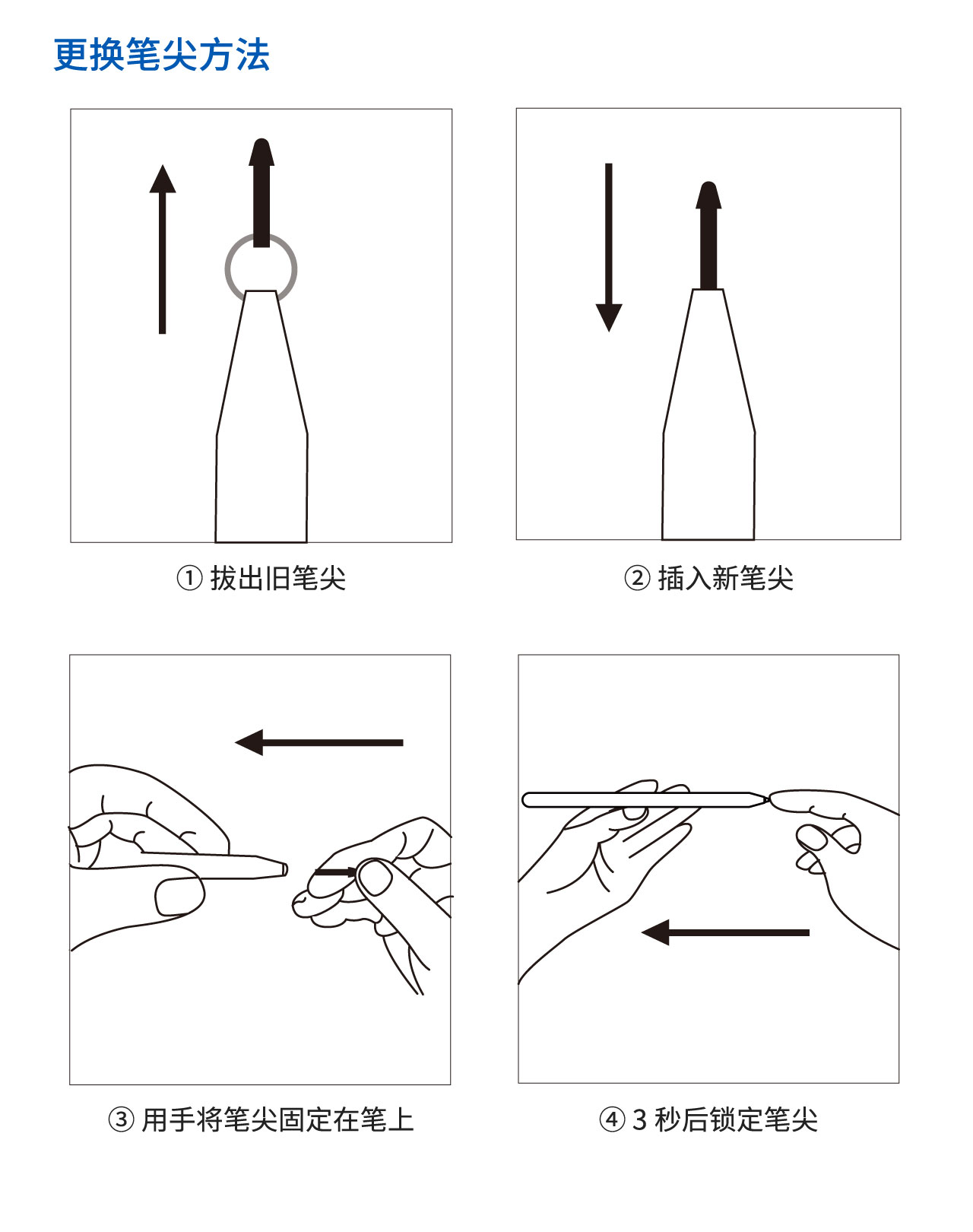 更换笔尖方法

① 拔出旧笔尖

② 插入新笔尖

③ 用手将笔尖固定在笔上

④ 3 秒后锁定笔尖