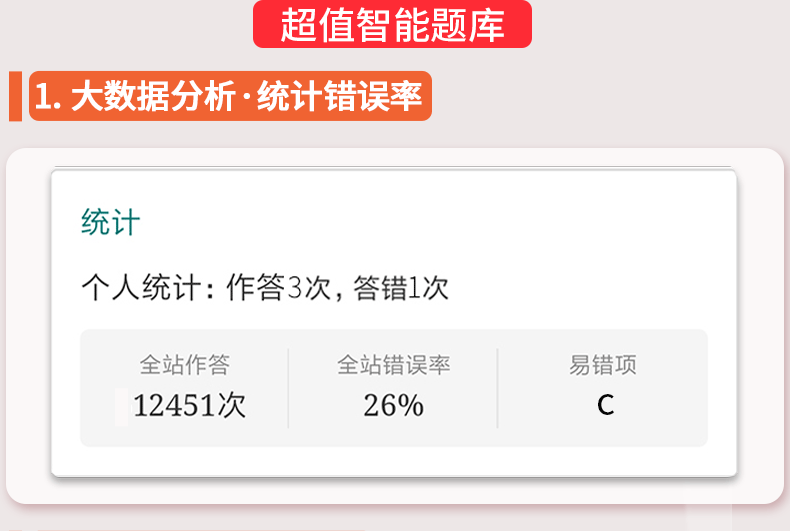 超值智能题库

1. 大数据分析·统计错误率

统计

个人统计：作答3次，答错1次

| 全站作答 | 全站错误率 | 易错项 |
|---|---|---|
| 12451次 | 26% | C |