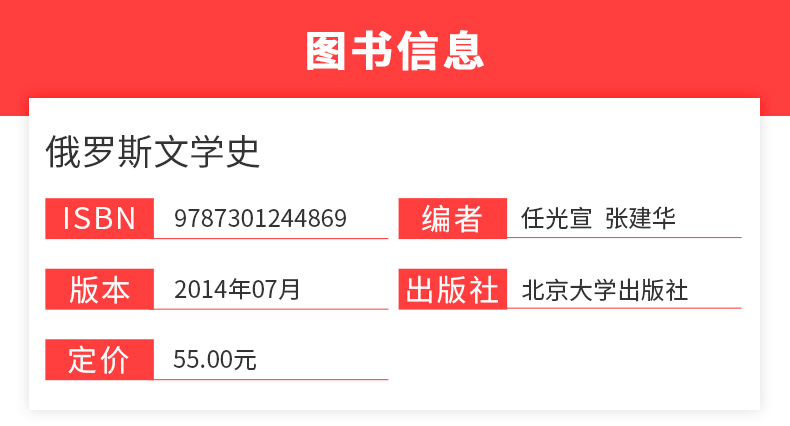 图书信息

俄罗斯文学史

ISBN 9787301244869

编者 任光宣 张建华

版本 2014年07月

出版社 北京大学出版社

定价 55.00元