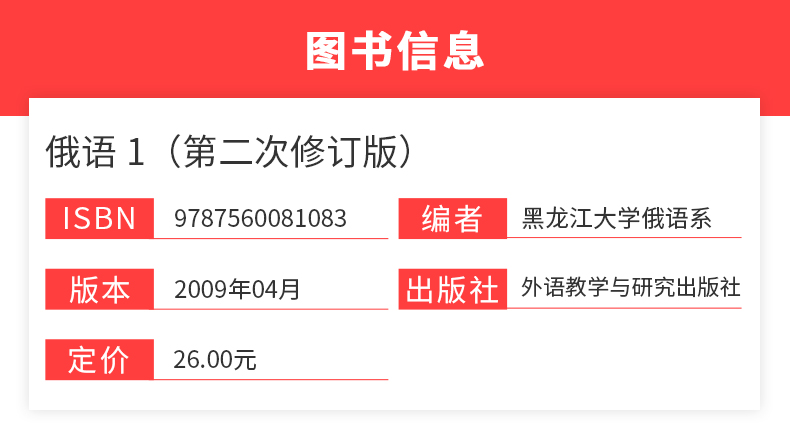 图书信息

俄语 1（第二次修订版）

ISBN 9787560081083

编者 黑龙江大学俄语系

版本 2009年04月

出版社 外语教学与研究出版社

定价 26.00元