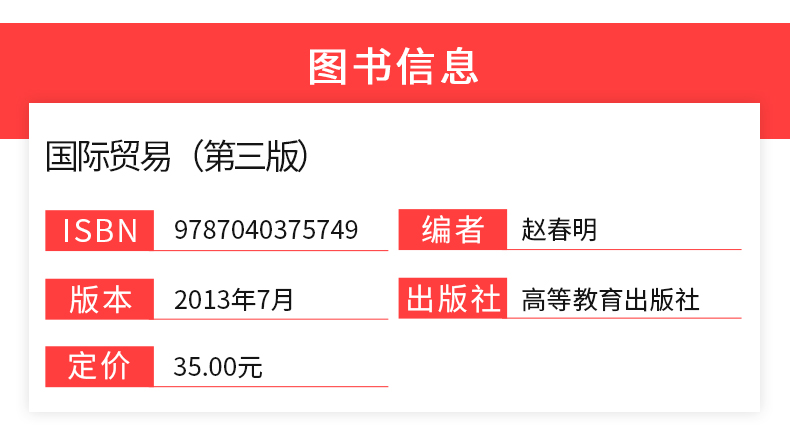 图书信息

国际贸易（第三版）

ISBN 9787040375749
编者 赵春明
版本 2013年7月
出版社 高等教育出版社
定价 35.00元