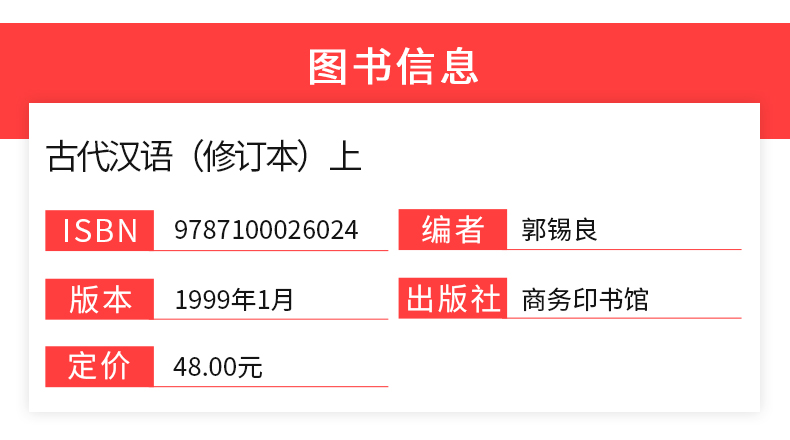 图书信息

古代汉语（修订本）上

ISBN 9787100026024

编者 郭锡良

版本 1999年1月

出版社 商务印书馆

定价 48.00元