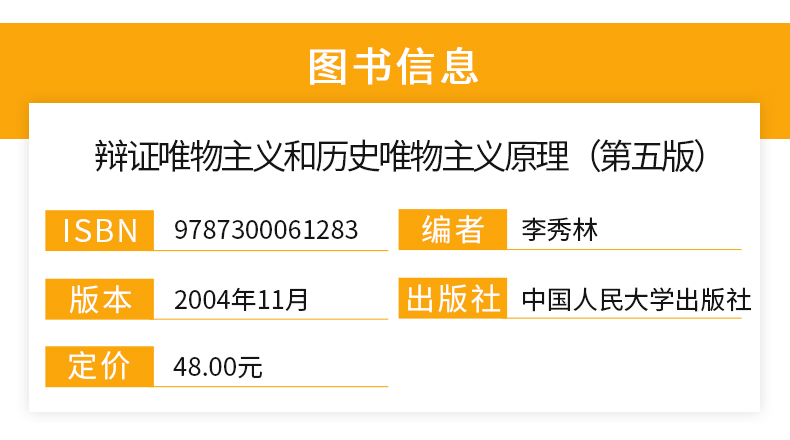 图书信息

辩证唯物主义和历史唯物主义原理（第五版）

ISBN 9787300061283

编者 李秀林

版本 2004年11月

出版社 中国人民大学出版社

定价 48.00元