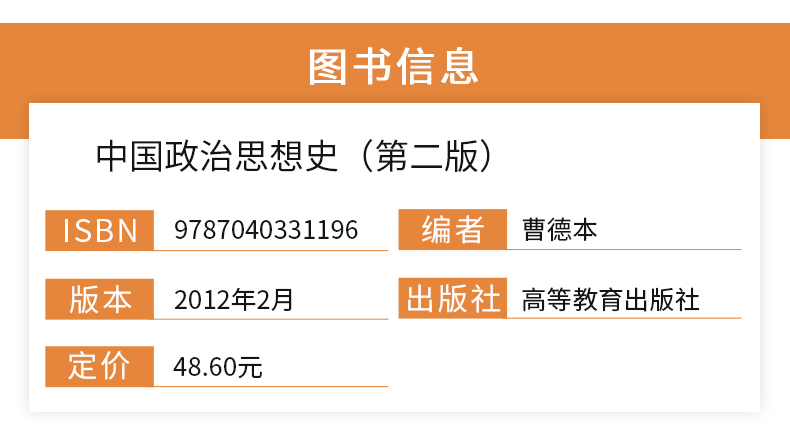 图书信息

中国政治思想史（第二版）

ISBN 9787040331196

编者 曹德本

版本 2012年2月

出版社 高等教育出版社

定价 48.60元