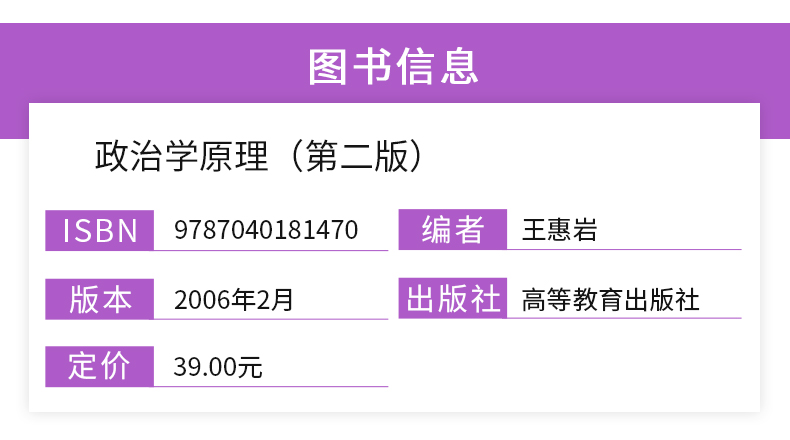 图书信息

政治学原理（第二版）

ISBN 9787040181470

编者 王惠岩

版本 2006年2月

出版社 高等教育出版社

定价 39.00元