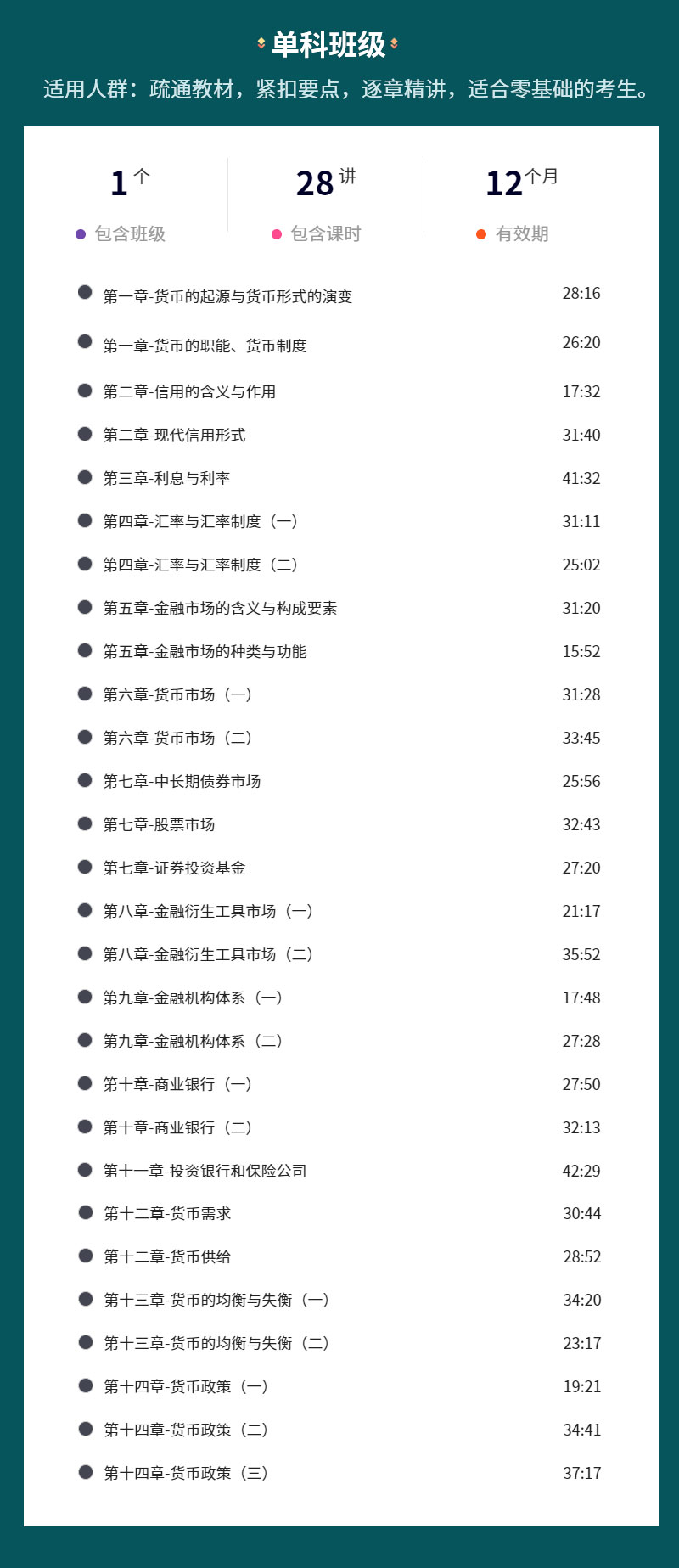 单科班级

适用人群：疏通教材，紧扣要点，逐章精讲，适合零基础的考生。

1个
• 包含班级

28讲
• 包含课时

12个月
• 有效期

• 第一章-货币的起源与货币形式的演变 28:16
• 第一章-货币的职能、货币制度 26:20
• 第二章-信用的含义与作用 17:32
• 第二章-现代信用形式 31:40
• 第三章-利息与利率 41:32
• 第四章-汇率与汇率制度（一） 31:11
• 第四章-汇率与汇率制度（二） 25:02
• 第五章-金融市场的含义与构成要素 31:20
• 第五章-金融市场的种类与功能 15:52
• 第六章-货币市场（一） 31:28
• 第六章-货币市场（二） 33:45
• 第七章-中长期债券市场 25:56
• 第七章-股票市场 32:43
• 第七章-证券投资基金 27:20
• 第八章-金融衍生工具市场（一） 21:17
• 第八章-金融衍生工具市场（二） 35:52
• 第九章-金融机构体系（一） 17:48
• 第九章-金融机构体系（二） 27:28
• 第十章-商业银行（一） 27:50
• 第十章-商业银行（二） 32:13
• 第十一章-投资银行和保险公司 42:29
• 第十二章-货币需求 30:44
• 第十二章-货币供给 28:52
• 第十三章-货币的均衡与失衡（一） 34:20
• 第十三章-货币的均衡与失衡（二） 23:17
• 第十四章-货币政策（一） 19:21
• 第十四章-货币政策（二） 34:41
• 第十四章-货币政策（三） 37:17