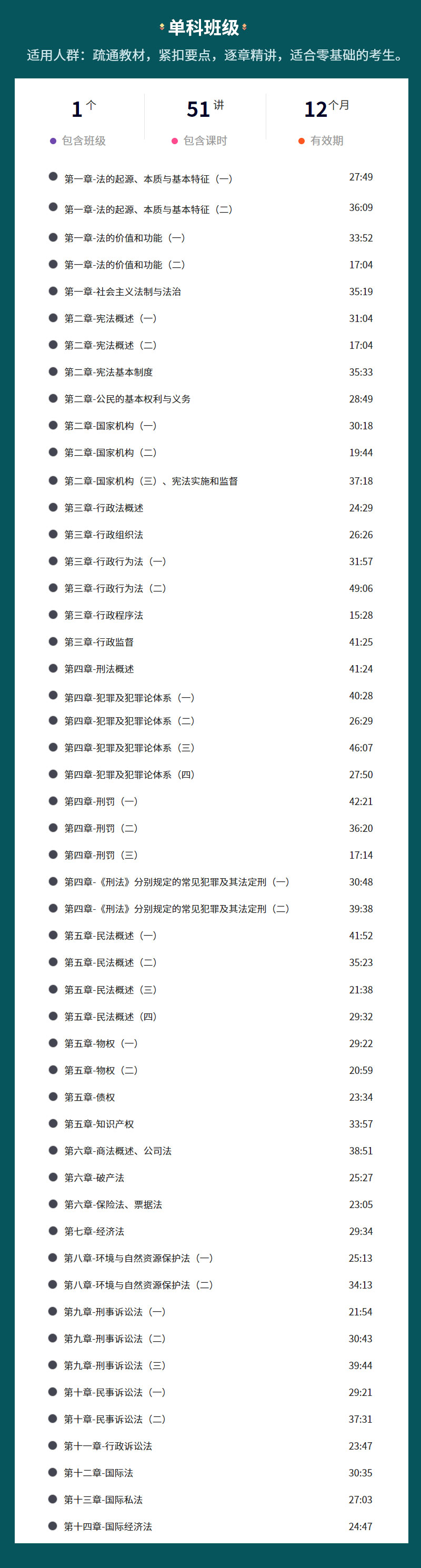 单科班级

适用人群：疏通教材，紧扣要点，逐章精讲，适合零基础的考生。

1个
• 包含班级

51讲
• 包含课时

12个月
• 有效期

• 第一章-法的起源、本质与基本特征（一） 27:49
• 第一章-法的起源、本质与基本特征（二） 36:09
• 第一章-法的价值和功能（一） 33:52
• 第一章-法的价值和功能（二） 17:04
• 第一章-社会主义法制与法治 35:19
• 第二章-宪法概述（一） 31:04
• 第二章-宪法概述（二） 17:04
• 第二章-宪法基本制度 35:33
• 第二章-公民的基本权利与义务 28:49
• 第二章-国家机构（一） 30:18
• 第二章-国家机构（二） 19:44
• 第二章-国家机构（三）、宪法实施和监督 37:18
• 第三章-行政法概述 24:29
• 第三章-行政组织法 26:26
• 第三章-行政行为法（一） 31:57
• 第三章-行政行为法（二） 49:06
• 第三章-行政程序法 15:28
• 第三章-行政监督 41:25
• 第四章-刑法概述 41:24
• 第四章-犯罪及犯罪论体系（一） 40:28
• 第四章-犯罪及犯罪论体系（二） 26:29
• 第四章-犯罪及犯罪论体系（三） 46:07
• 第四章-犯罪及犯罪论体系（四） 27:50
• 第四章-刑罚（一） 42:21
• 第四章-刑罚（二） 36:20
• 第四章-刑罚（三） 17:14
• 第四章-《刑法》分别规定的常见犯罪及其法定刑（一） 30:48
• 第四章-《刑法》分别规定的常见犯罪及其法定刑（二） 39:38
• 第五章-民法概述（一） 41:52
• 第五章-民法概述（二） 35:23
• 第五章-民法概述（三） 21:38
• 第五章-民法概述（四） 29:32
• 第五章-物权（一） 29:22
• 第五章-物权（二） 20:59
• 第五章-债权 23:34
• 第五章-知识产权 33:57
• 第六章-商法概述、公司法 38:51
• 第六章-破产法 25:27
• 第六章-保险法、票据法 23:05
• 第七章-经济法 29:34
• 第八章-环境与自然资源保护法（一） 25:13
• 第八章-环境与自然资源保护法（二） 34:13
• 第九章-刑事诉讼法（一） 21:54
• 第九章-刑事诉讼法（二） 30:43
• 第九章-刑事诉讼法（三） 39:44
• 第十章-民事诉讼法（一） 29:21
• 第十章-民事诉讼法（二） 37:31
• 第十一章-行政诉讼法 23:47
• 第十二章-国际法 30:35
• 第十三章-国际私法 27:03
• 第十四章-国际经济法 24:47